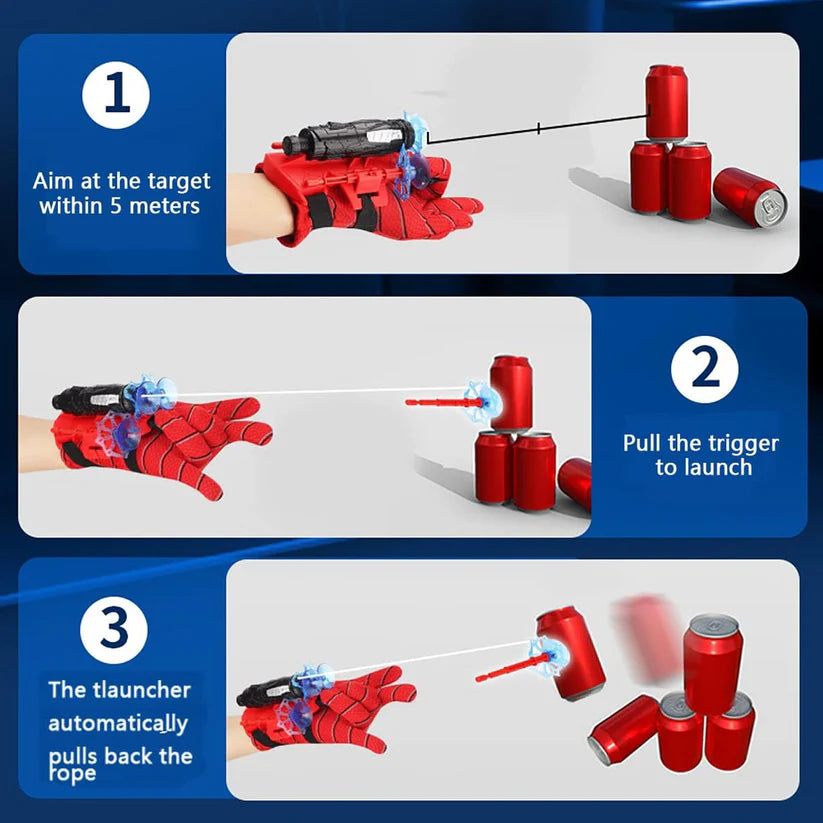 1

Aim at the target within 5 meters

2

Pull the trigger to launch

3

The tlauncher automatically pulls back the rope